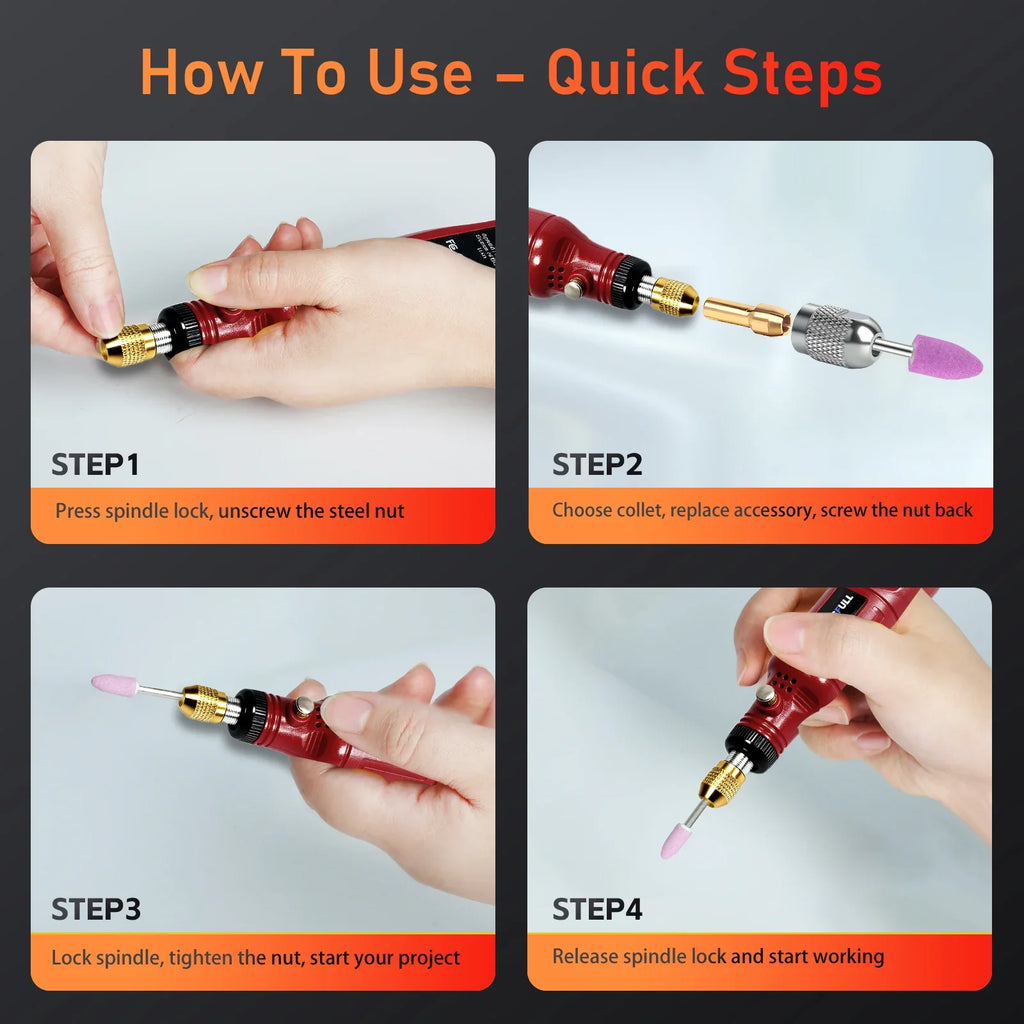 How To Use – Quick Steps

STEP1
Press spindle lock, unscrew the steel nut

STEP2
Choose collet, replace accessory, screw the nut back

STEP3
Lock spindle, tighten the nut, start your project

STEP4
Release spindle lock and start working