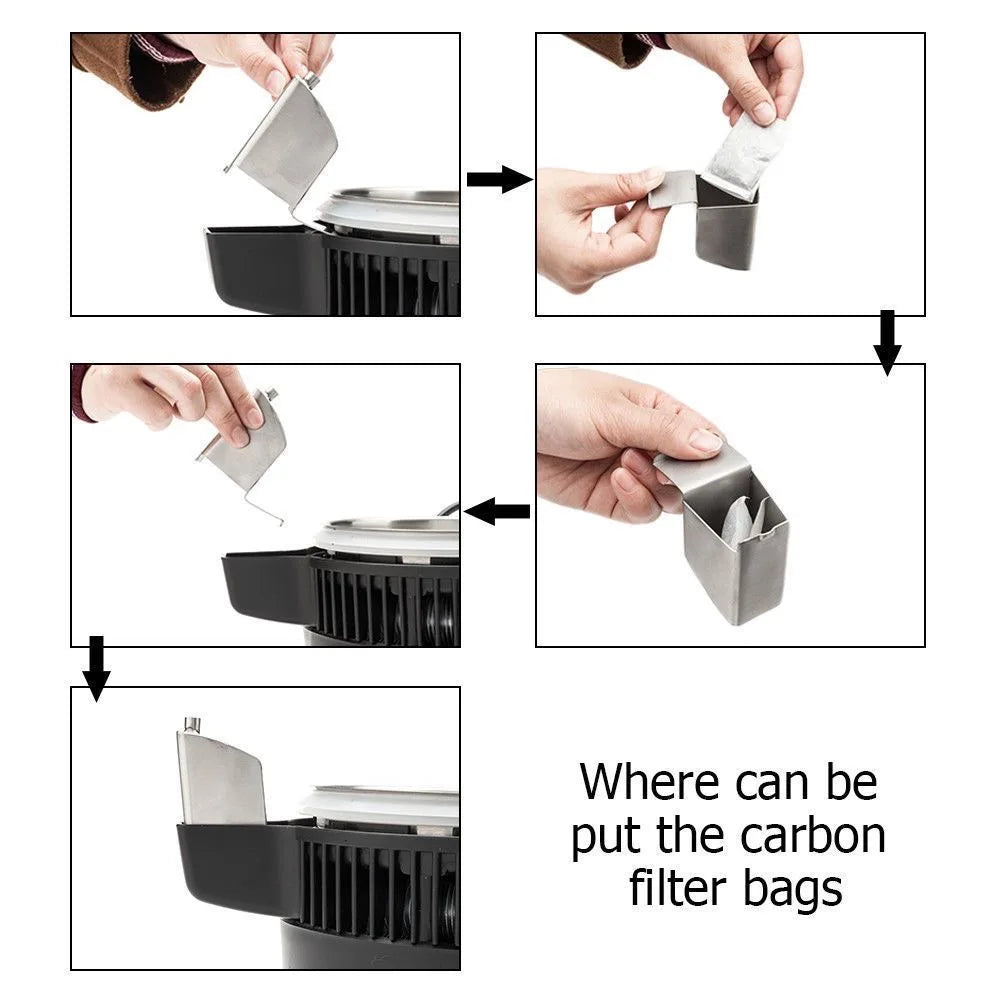 Where can be put the carbon filter bags